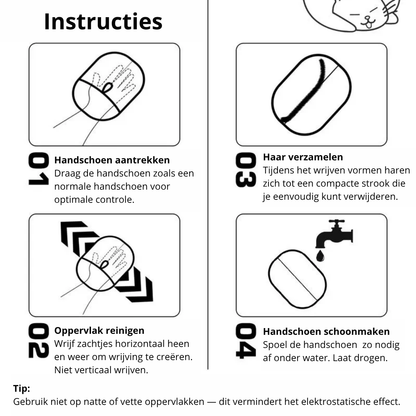 Instructies

01
Handschoen aantrekken
Draag de handschoen zoals een normale handschoen voor optimale controle.

02
Oppervlak reinigen
Wrijf zachtjes horizontaal heen en weer om wrijving te creëren. Niet verticaal wrijven.

03
Haar verzamelen
Tijdens het wrijven vormen haren zich tot een compacte strook die je eenvoudig kunt verwijderen.

04
Handschoen schoonmaken
Spoel de handschoen zo nodig af onder water. Laat drogen.

Tip:
Gebruik niet op natte of vette oppervlakken — dit vermindert het elektrostatische effect.